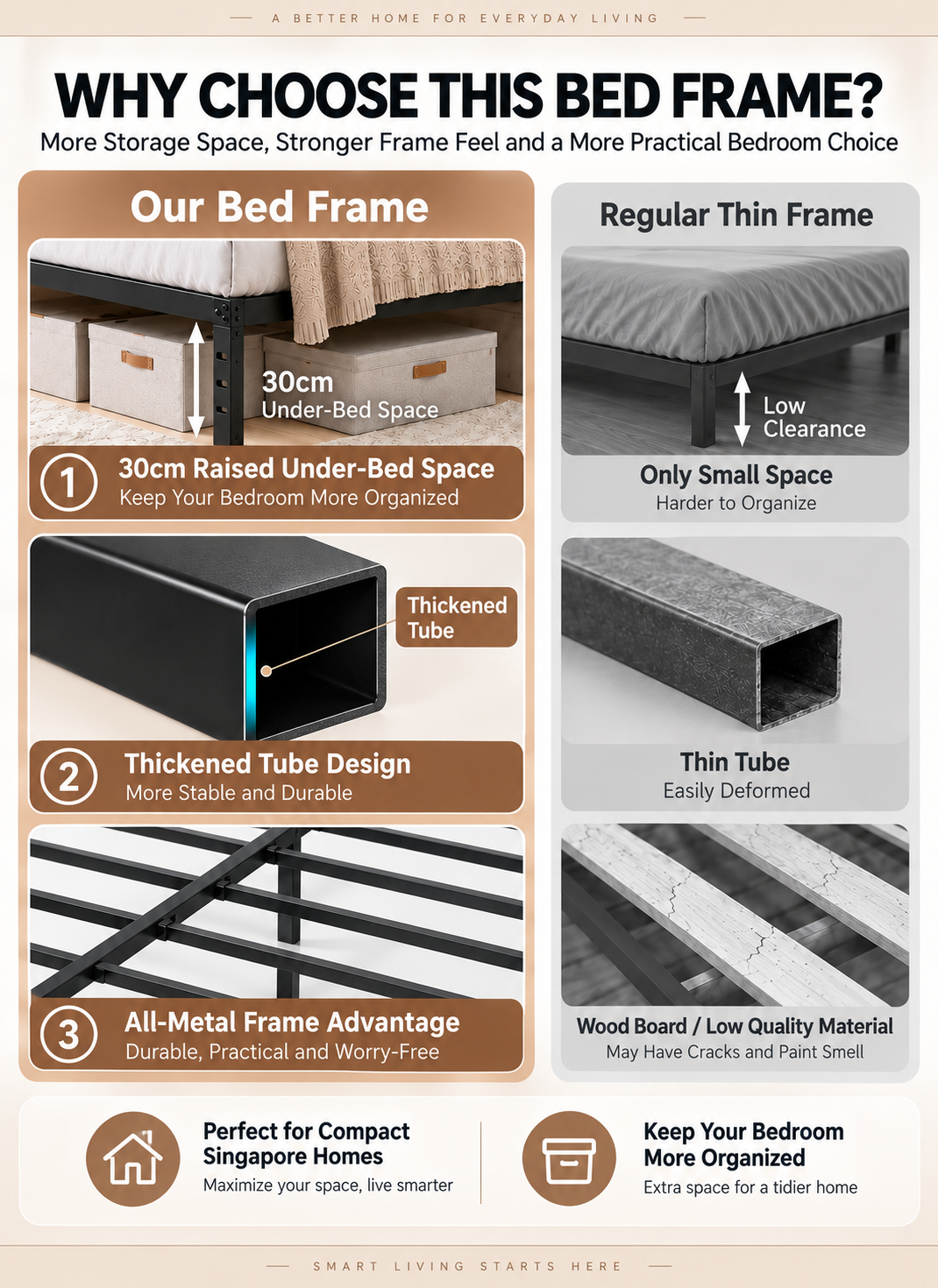 — A BETTER HOME FOR EVERYDAY LIVING —

WHY CHOOSE THIS BED FRAME?

More Storage Space, Stronger Frame Feel and a More Practical Bedroom Choice

Our Bed Frame

30cm
Under-Bed Space

1 30cm Raised Under-Bed Space
Keep Your Bedroom More Organized

Thickened Tube

2 Thickened Tube Design
More Stable and Durable

3 All-Metal Frame Advantage
Durable, Practical and Worry-Free

Regular Thin Frame

Low
Clearance

Only Small Space
Harder to Organize

Thin Tube
Easily Deformed

Wood Board / Low Quality Material
May Have Cracks and Paint Smell

Perfect for Compact
Singapore Homes
Maximize your space, live smarter

Keep Your Bedroom
More Organized
Extra space for a tidier home

— SMART LIVING STARTS HERE —